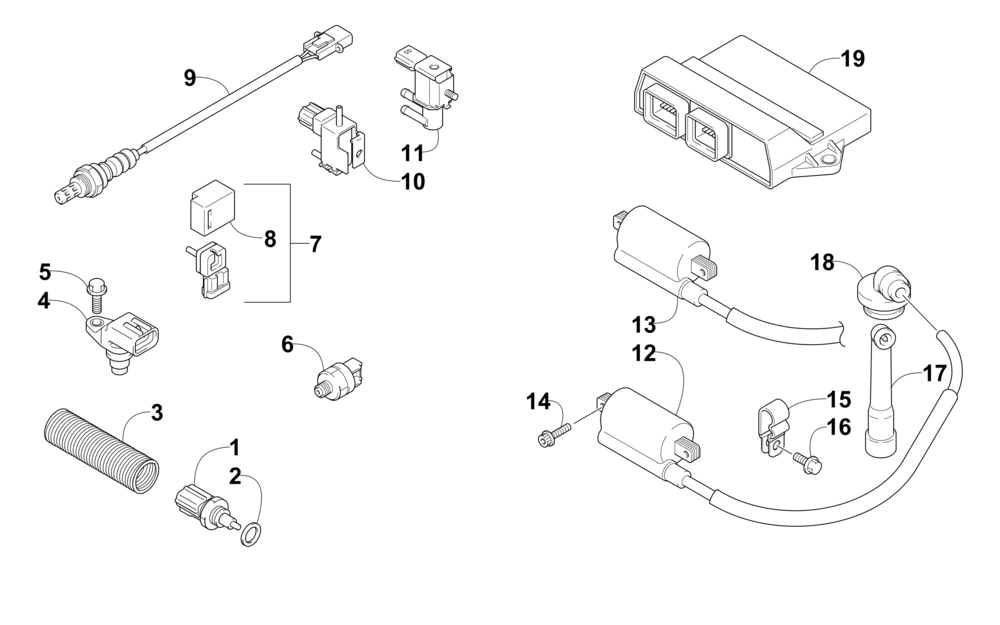 9
11
10
8
7
5
4
6
3
1
2
19
18
13
12
17
14
15
16